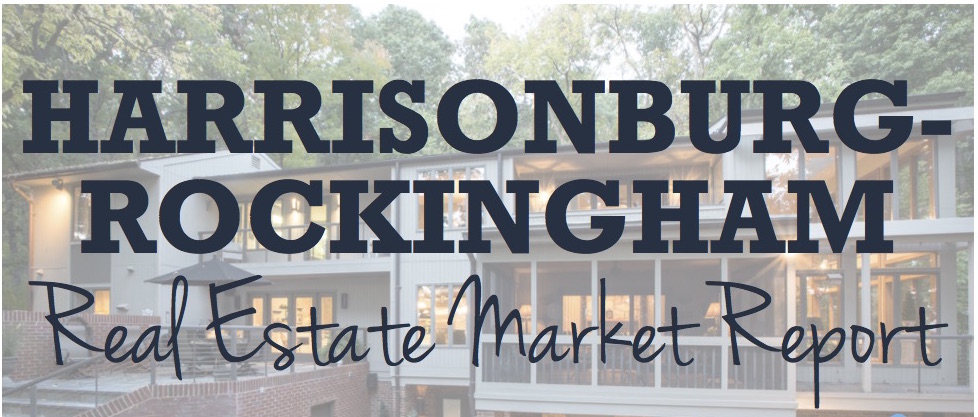 HARRISONBURG-ROCKINGHAM
Real Estate Market Report