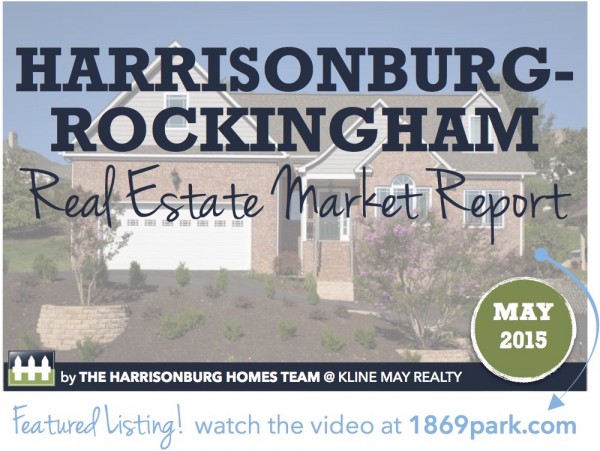 HARRISONBURG-ROCKINGHAM

Real Estate Market Report

MAY 2015

by THE HARRISONBURG HOMES TEAM @ KLINE MAY REALTY

Featured Listing! watch the video at 1869park.com