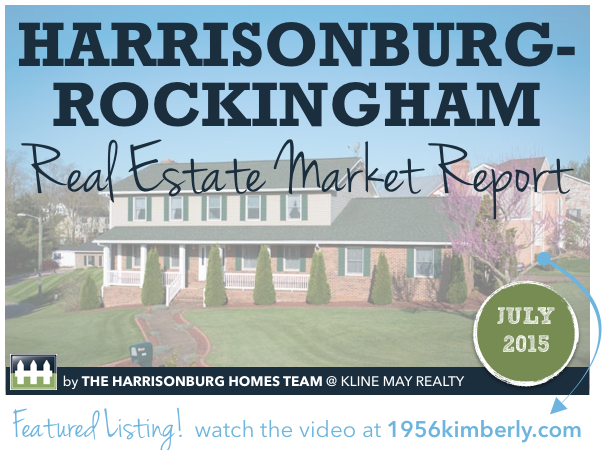 HARRISONBURG-ROCKINGHAM

Real Estate Market Report

JULY 2015

by THE HARRISONBURG HOMES TEAM @ KLINE MAY REALTY

Featured Listing! watch the video at 1956kimberly.com