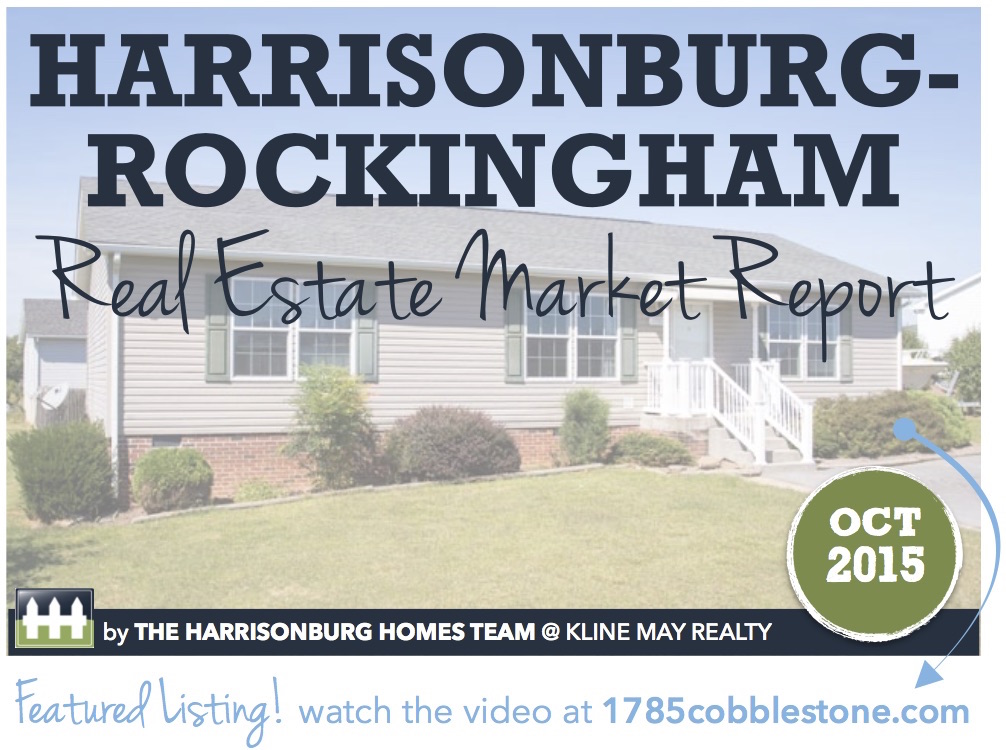 HARRISONBURG-ROCKINGHAM

Real Estate Market Report

OCT 2015

by THE HARRISONBURG HOMES TEAM @ KLINE MAY REALTY

Featured Listing! watch the video at 1785cobblestone.com