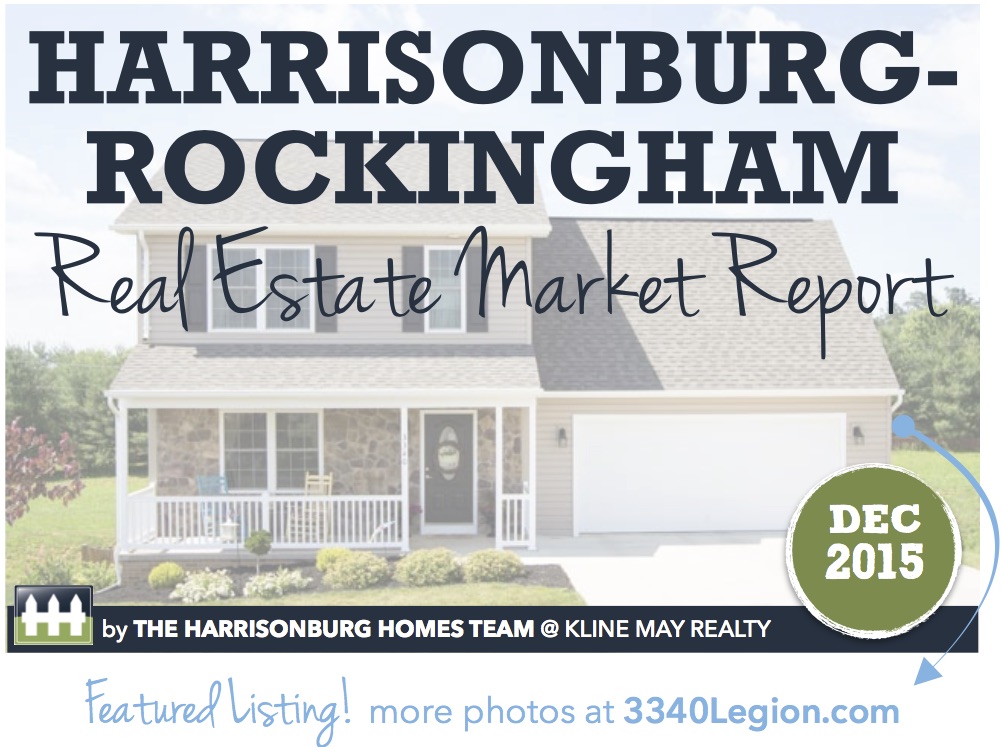 HARRISONBURG-ROCKINGHAM

Real Estate Market Report

DEC 2015

by THE HARRISONBURG HOMES TEAM @ KLINE MAY REALTY

Featured Listing! more photos at 3340Legion.com