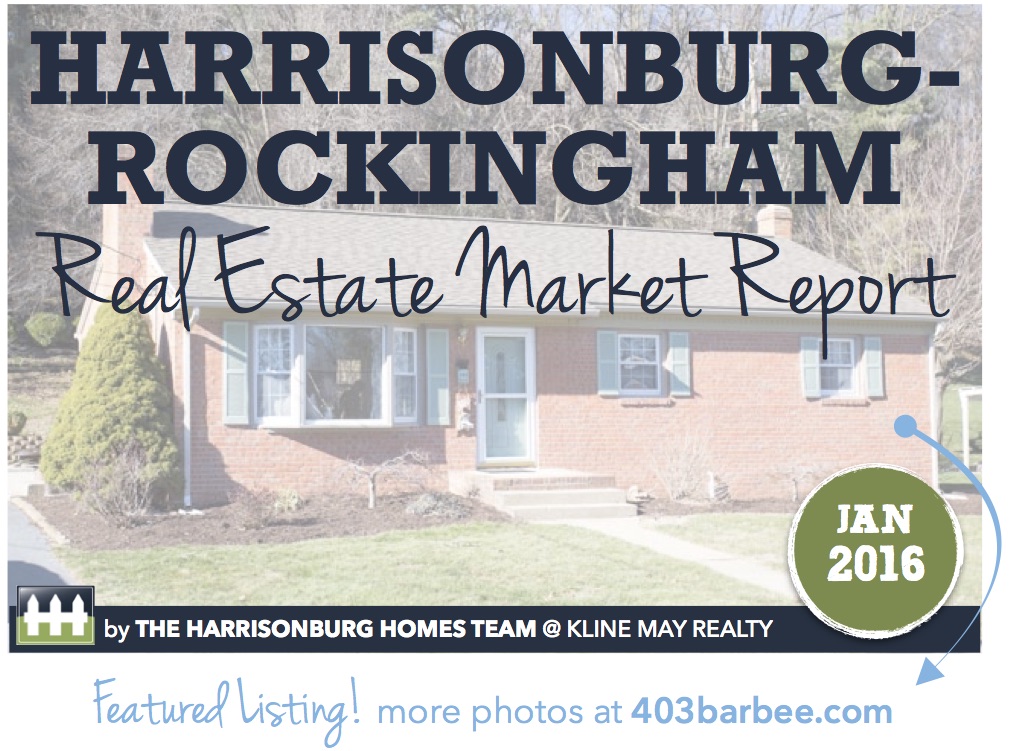 HARRISONBURG-ROCKINGHAM

Real Estate Market Report

JAN 2016

by THE HARRISONBURG HOMES TEAM @ KLINE MAY REALTY

Featured Listing! more photos at 403barbee.com