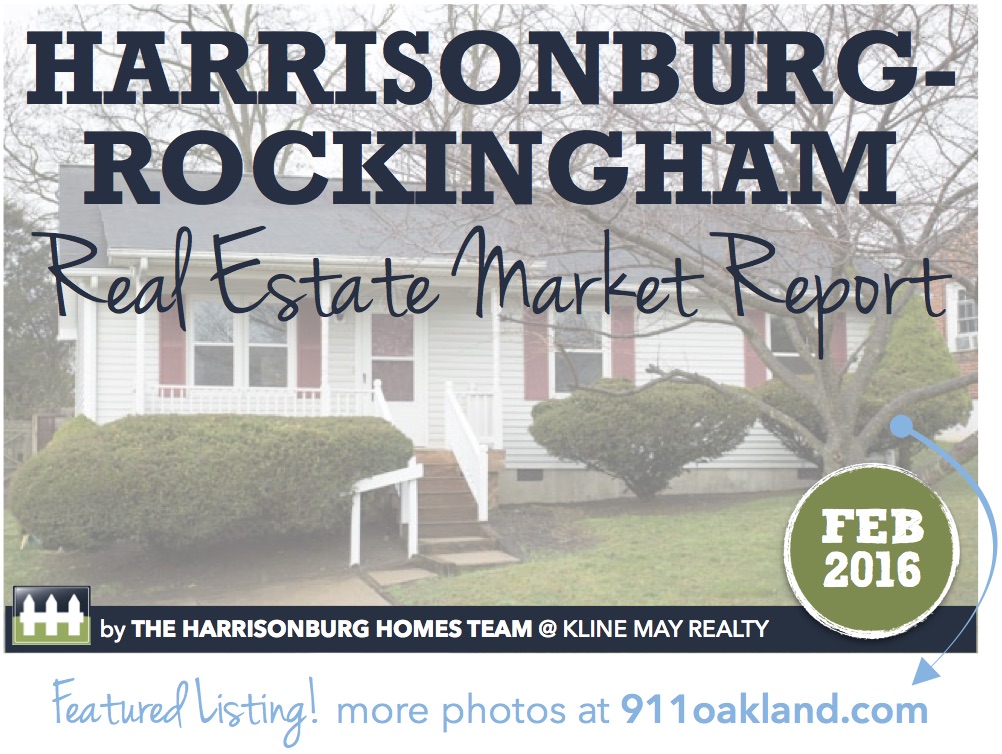 HARRISONBURG-ROCKINGHAM

Real Estate Market Report

FEB 2016

by THE HARRISONBURG HOMES TEAM @ KLINE MAY REALTY

Featured Listing! more photos at 911oakland.com