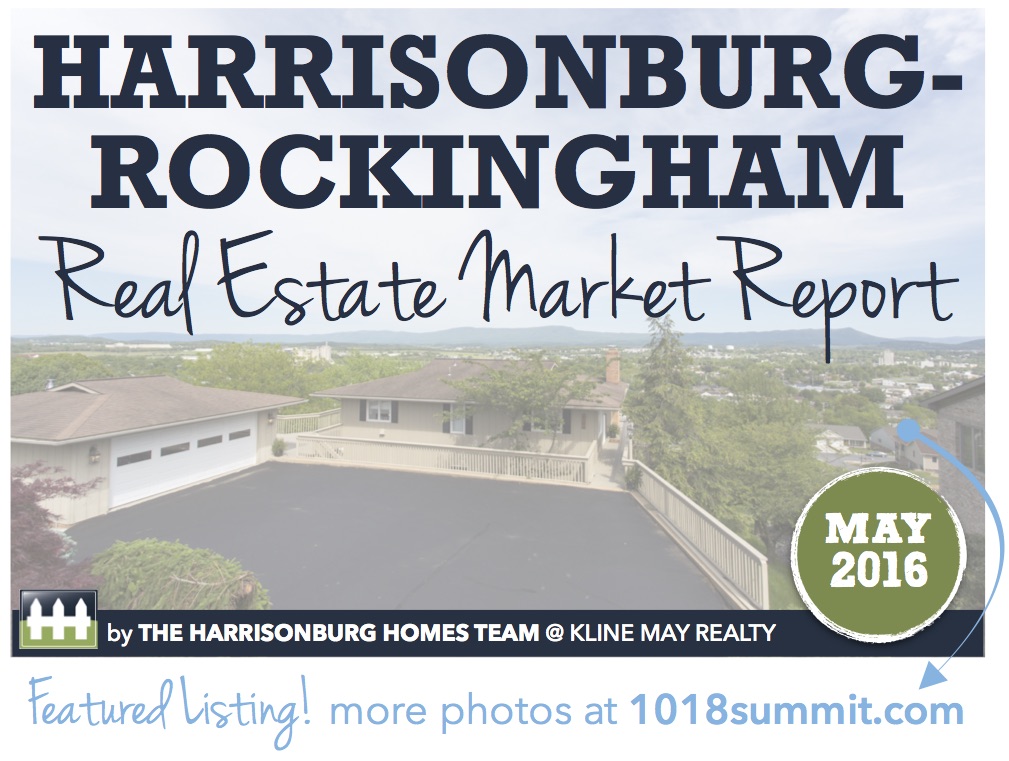 HARRISONBURG-ROCKINGHAM

Real Estate Market Report

MAY 2016

by THE HARRISONBURG HOMES TEAM @ KLINE MAY REALTY

Featured Listing! more photos at 1018summit.com