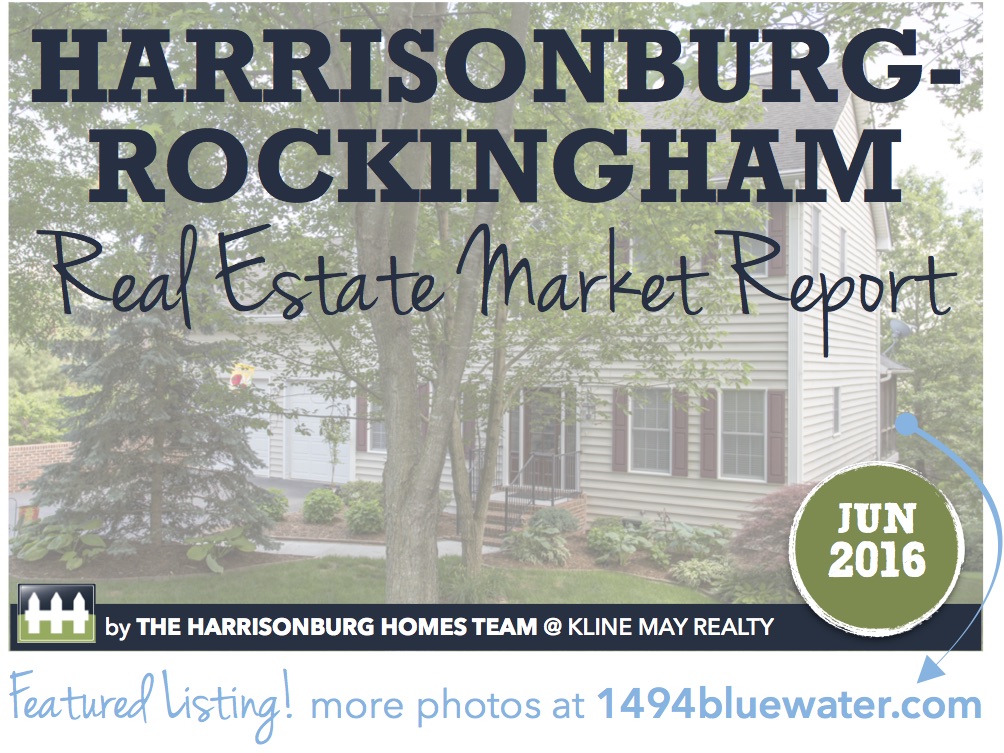 HARRISONBURG-ROCKINGHAM
Real Estate Market Report

JUN 2016

by THE HARRISONBURG HOMES TEAM @ KLINE MAY REALTY

Featured Listing! more photos at 1494bluewater.com