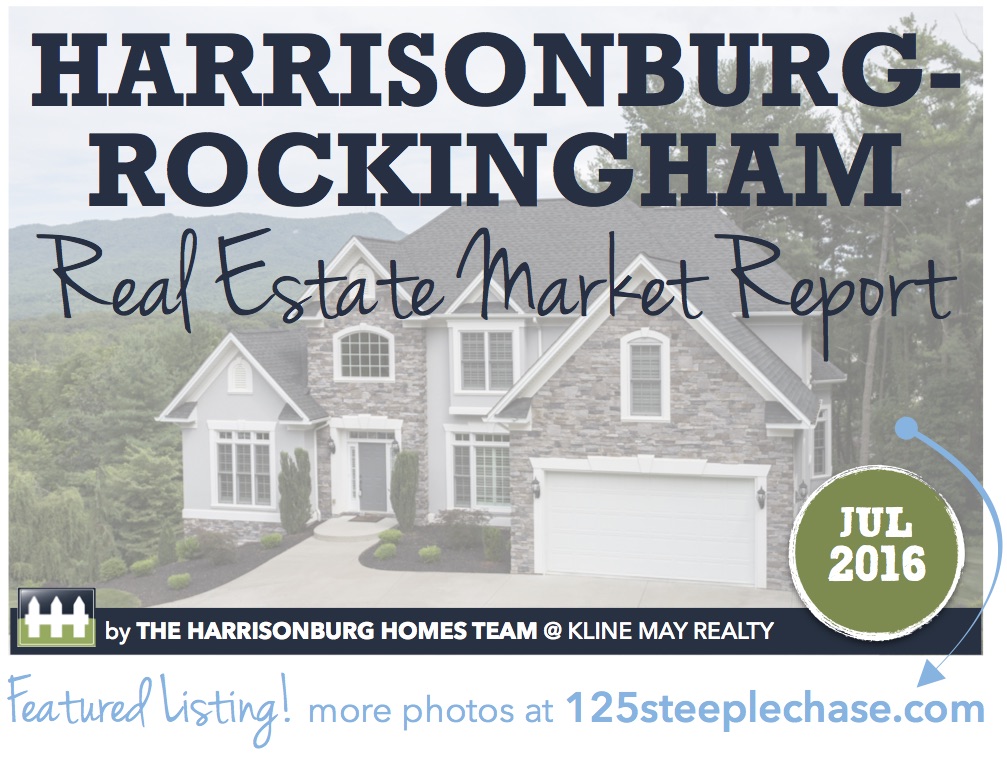 HARRISONBURG-ROCKINGHAM

Real Estate Market Report

JUL 2016

by THE HARRISONBURG HOMES TEAM @ KLINE MAY REALTY

Featured Listing! more photos at 125steeplechase.com