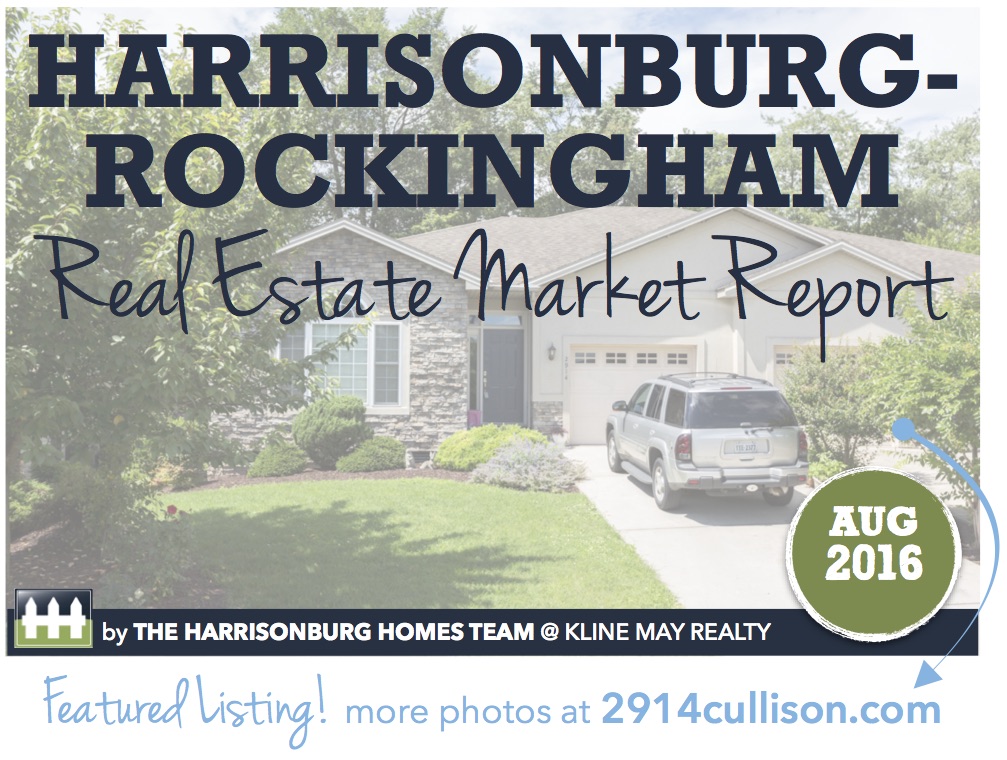 HARRISONBURG-ROCKINGHAM

Real Estate Market Report

AUG 2016

by THE HARRISONBURG HOMES TEAM @ KLINE MAY REALTY

Featured Listing! more photos at 2914cullison.com