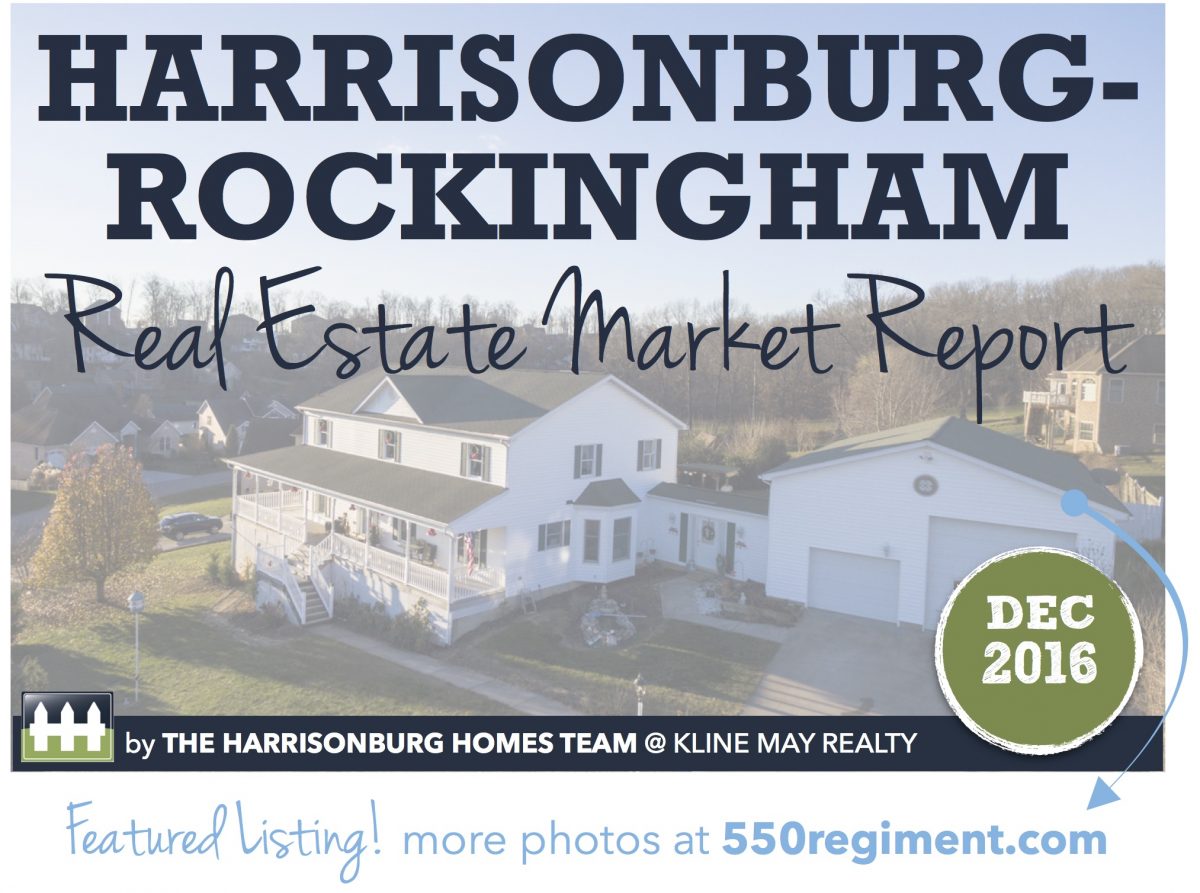 HARRISONBURG-ROCKINGHAM

Real Estate Market Report

DEC 2016

by THE HARRISONBURG HOMES TEAM @ KLINE MAY REALTY

Featured Listing! more photos at 550regiment.com