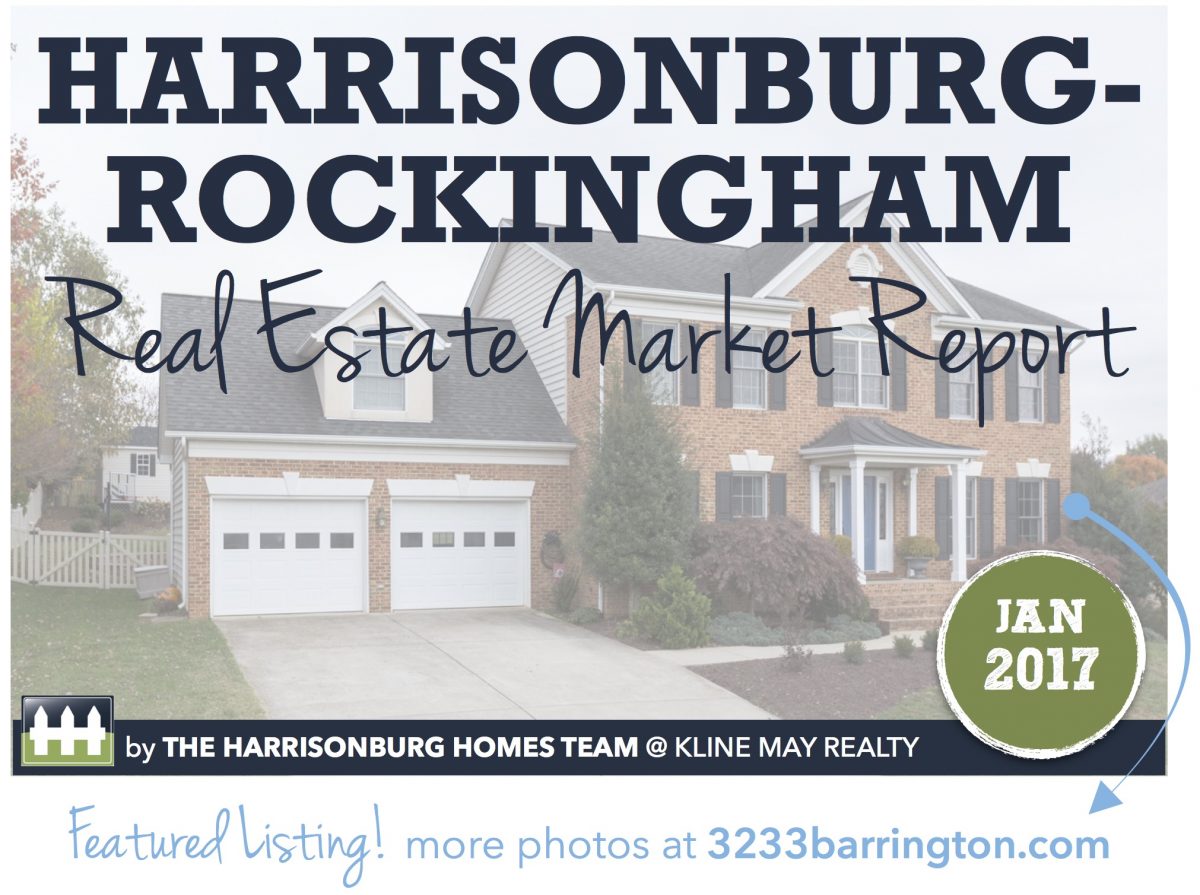 HARRISONBURG-ROCKINGHAM

Real Estate Market Report

JAN 2017

by THE HARRISONBURG HOMES TEAM @ KLINE MAY REALTY

Featured Listing! more photos at 3233barrington.com