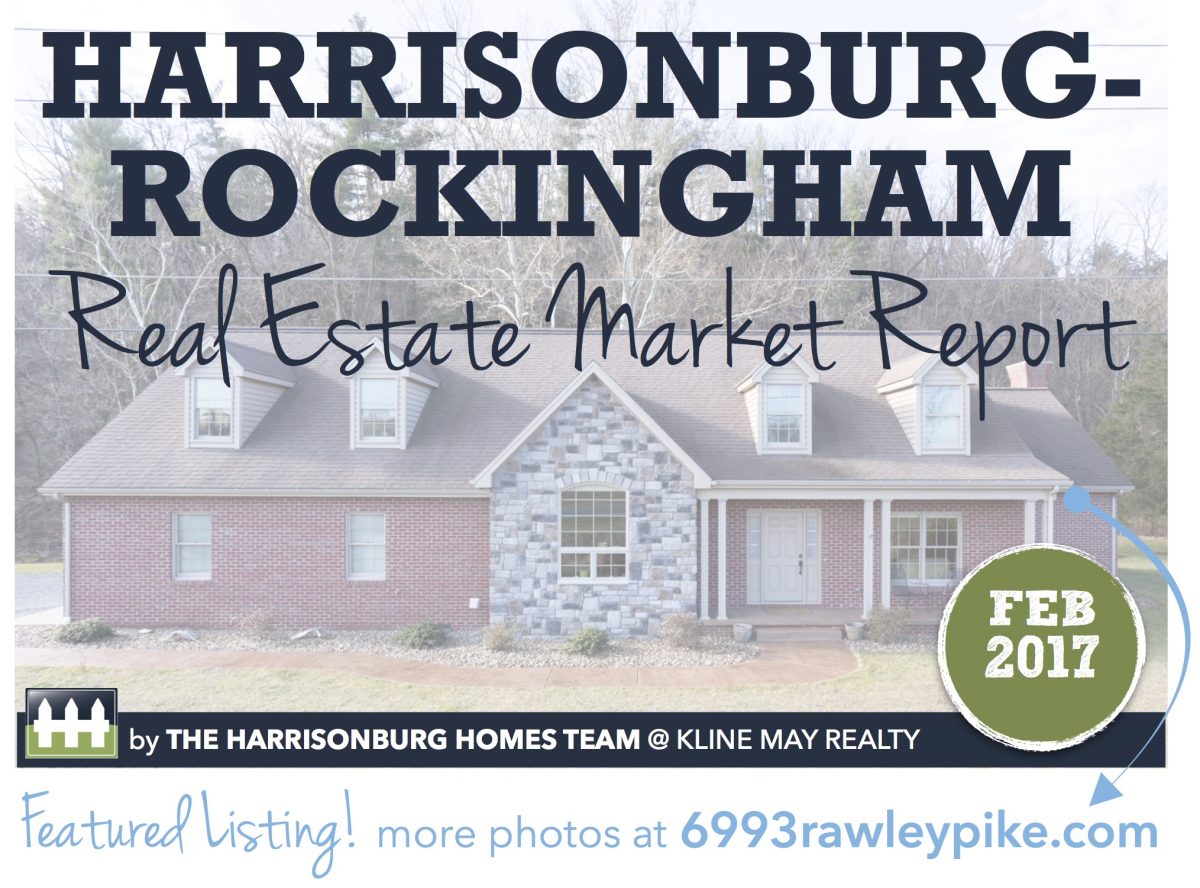 HARRISONBURG-ROCKINGHAM

Real Estate Market Report

FEB 2017

by THE HARRISONBURG HOMES TEAM @ KLINE MAY REALTY

Featured Listing! more photos at 6993rawleypike.com