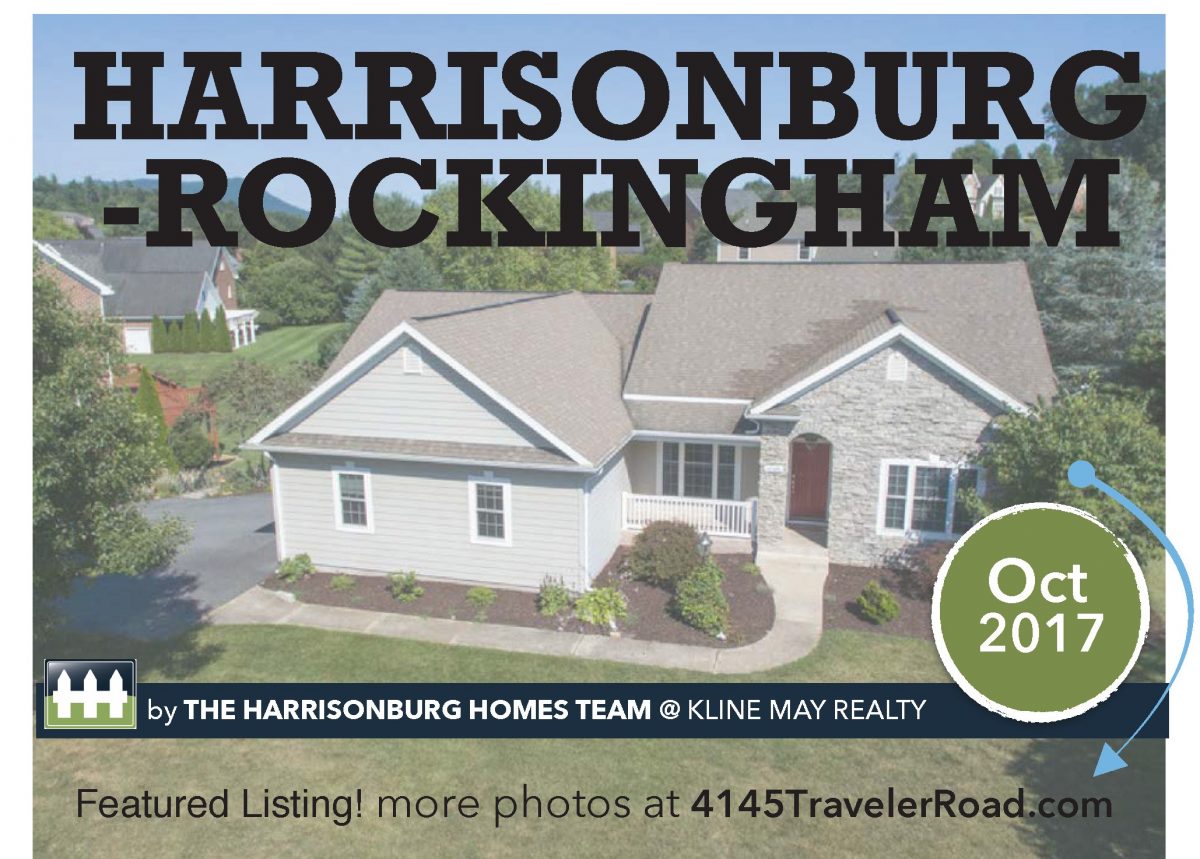 HARRISONBURG
-ROCKINGHAM

Oct
2017

by THE HARRISONBURG HOMES TEAM @ KLINE MAY REALTY

Featured Listing! more photos at 4145TravelerRoad.com