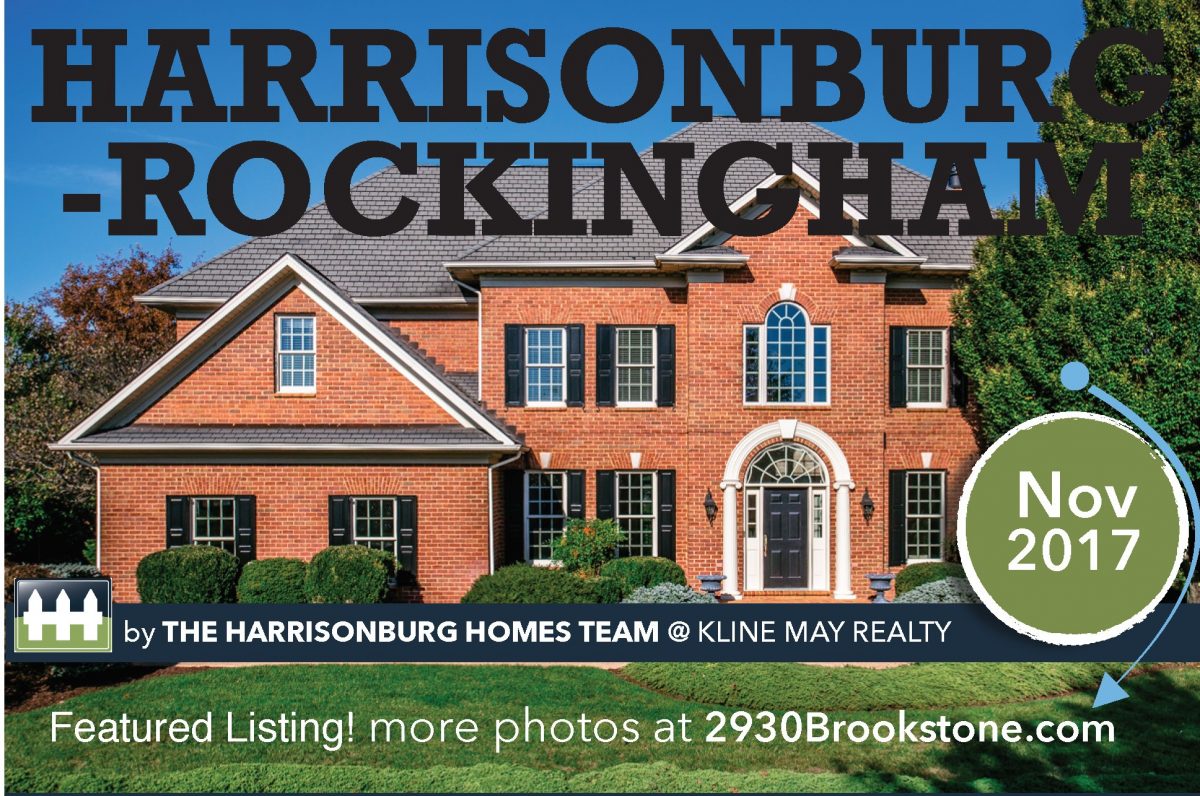 HARRISONBURG -ROCKINGHAM

Nov 2017

by THE HARRISONBURG HOMES TEAM @ KLINE MAY REALTY

Featured Listing! more photos at 2930Brookstone.com