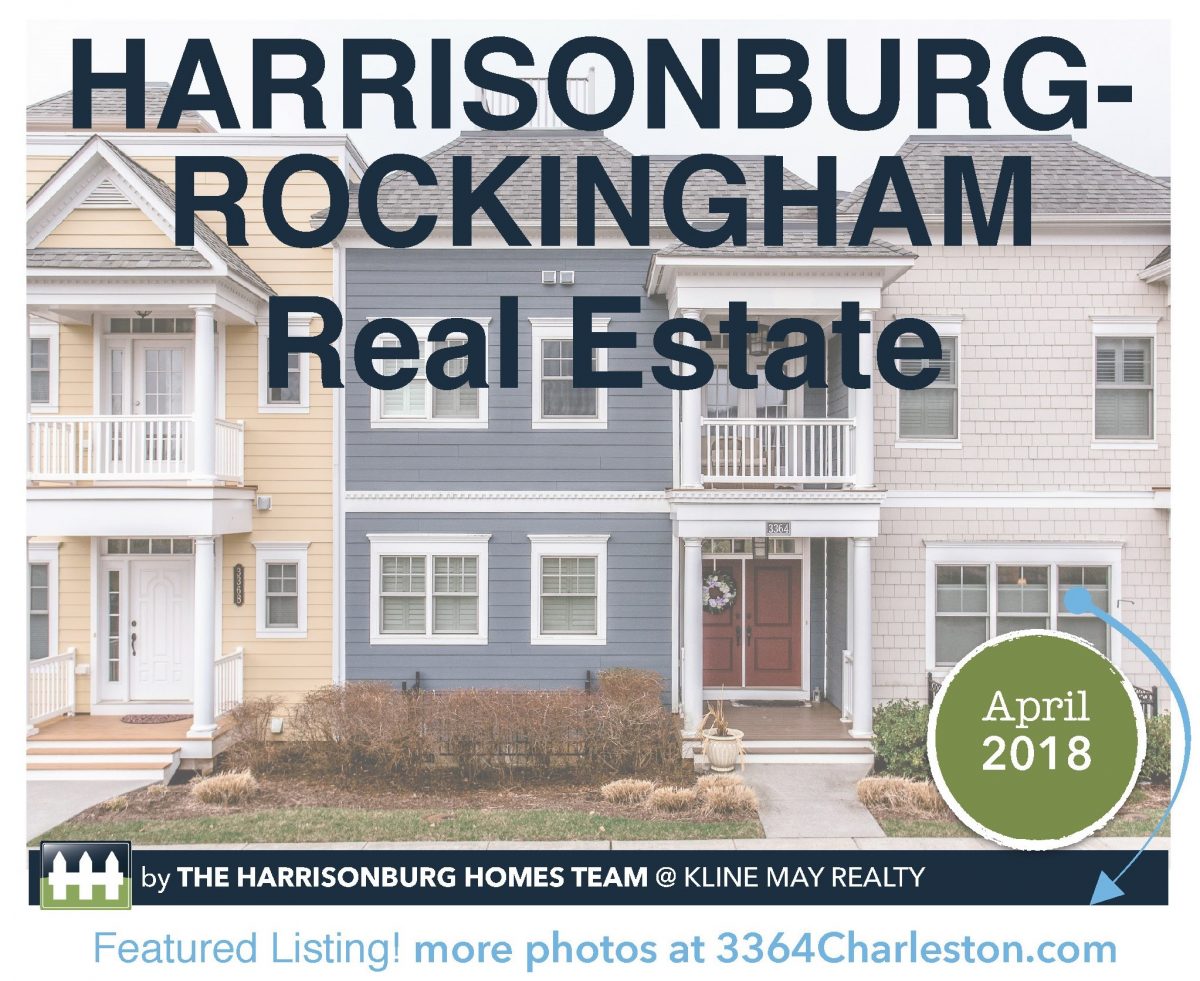 HARRISONBURG-ROCKINGHAM Real Estate

3363

3364

April 2018

by THE HARRISONBURG HOMES TEAM @ KLINE MAY REALTY

Featured Listing! more photos at 3364Charleston.com