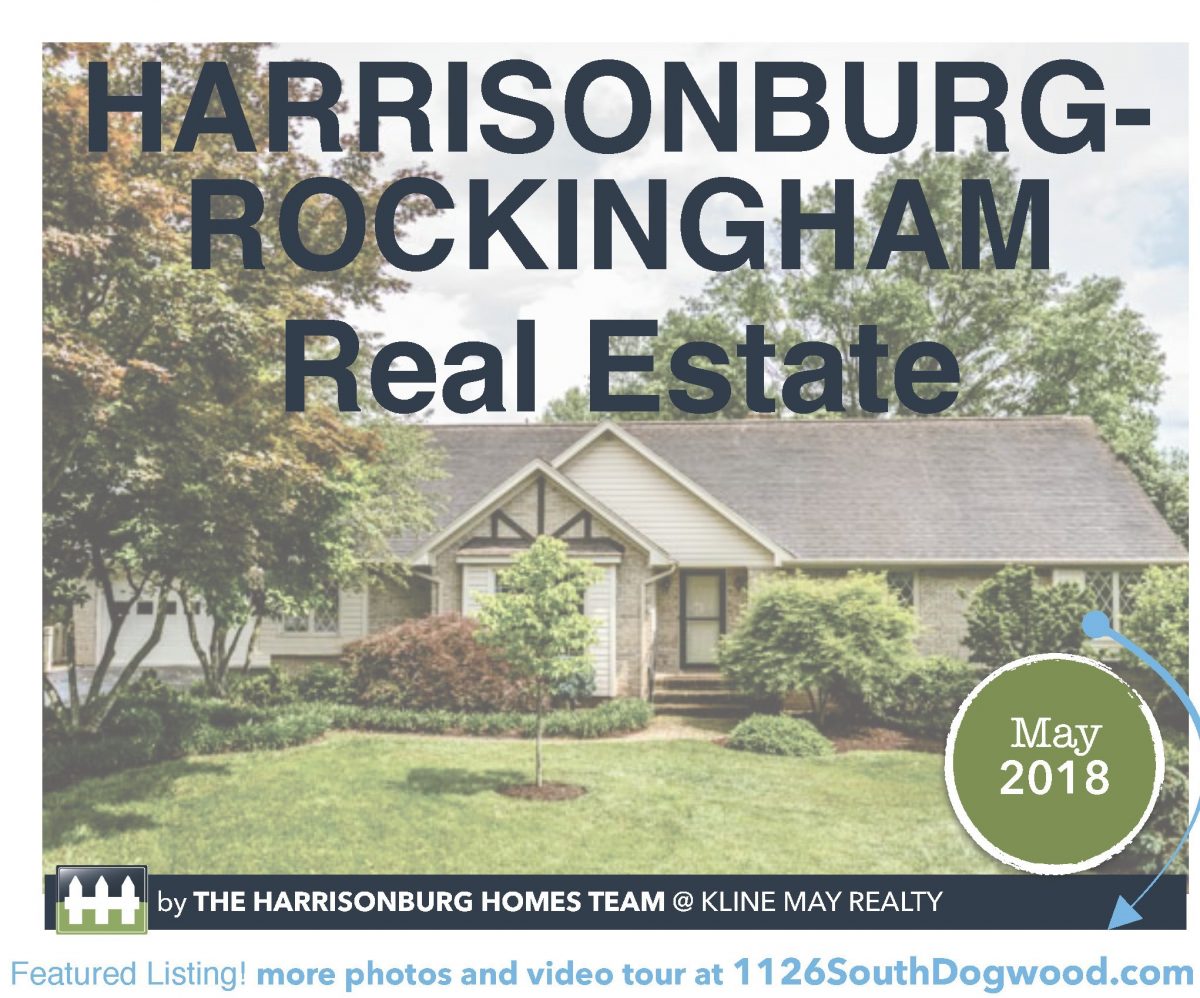 HARRISONBURG-ROCKINGHAM Real Estate

May 2018

by THE HARRISONBURG HOMES TEAM @ KLINE MAY REALTY

Featured Listing! more photos and video tour at 1126SouthDogwood.com