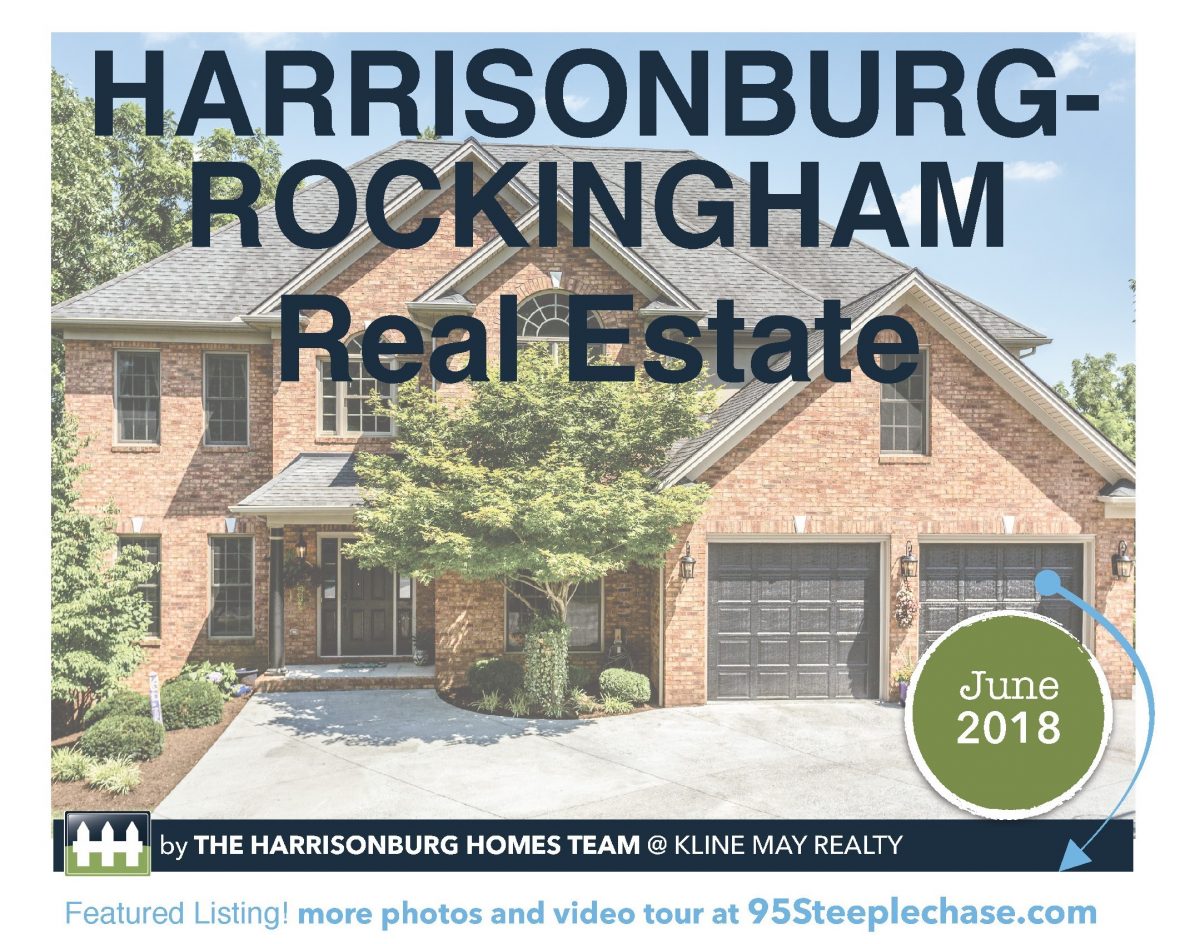 HARRISONBURG-ROCKINGHAM Real Estate

June 2018

by THE HARRISONBURG HOMES TEAM @ KLINE MAY REALTY

Featured Listing! more photos and video tour at 95Steeplechase.com