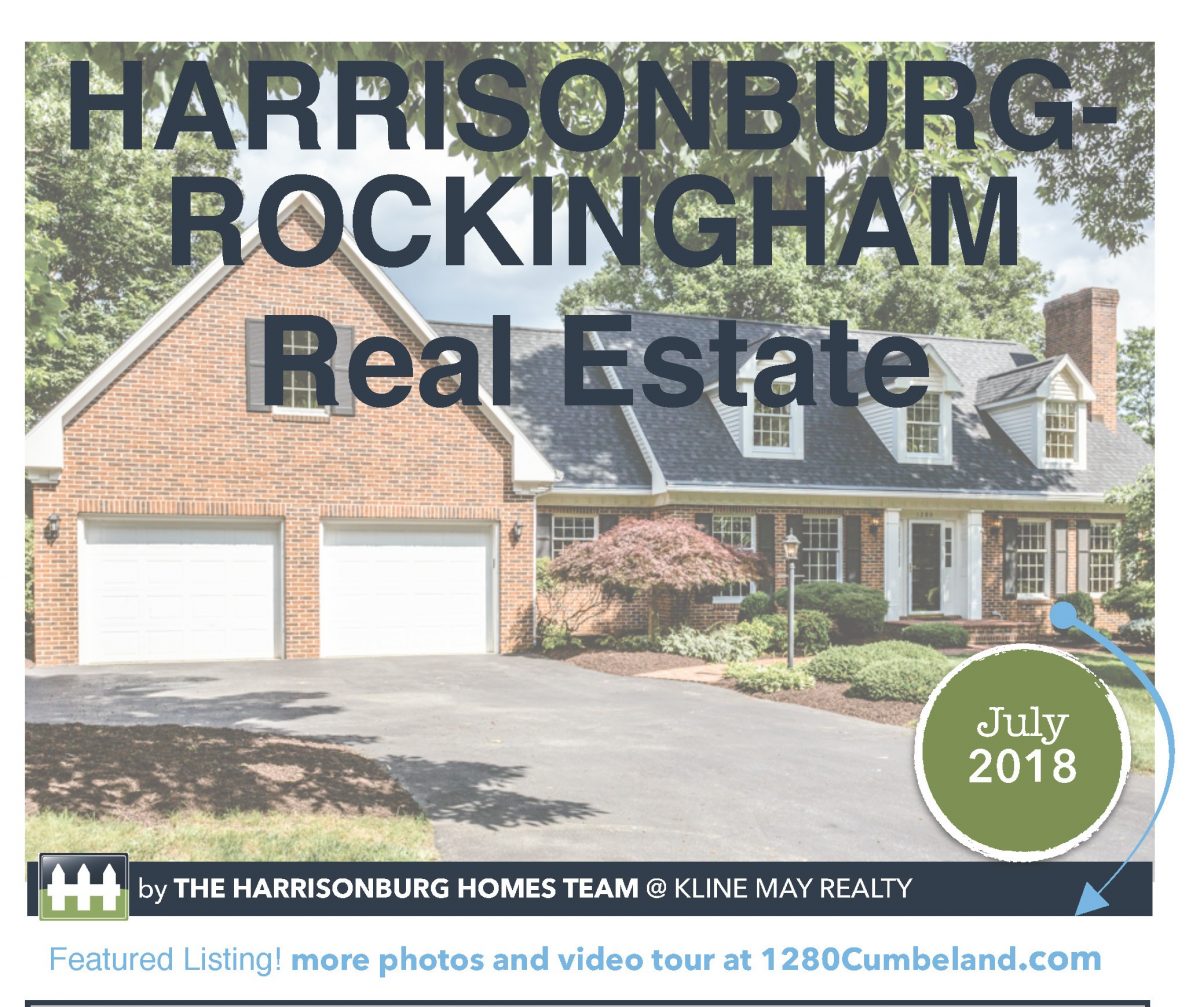 HARRISONBURG-ROCKINGHAM Real Estate

July 2018

by THE HARRISONBURG HOMES TEAM @ KLINE MAY REALTY

Featured Listing! more photos and video tour at 1280Cumbeland.com