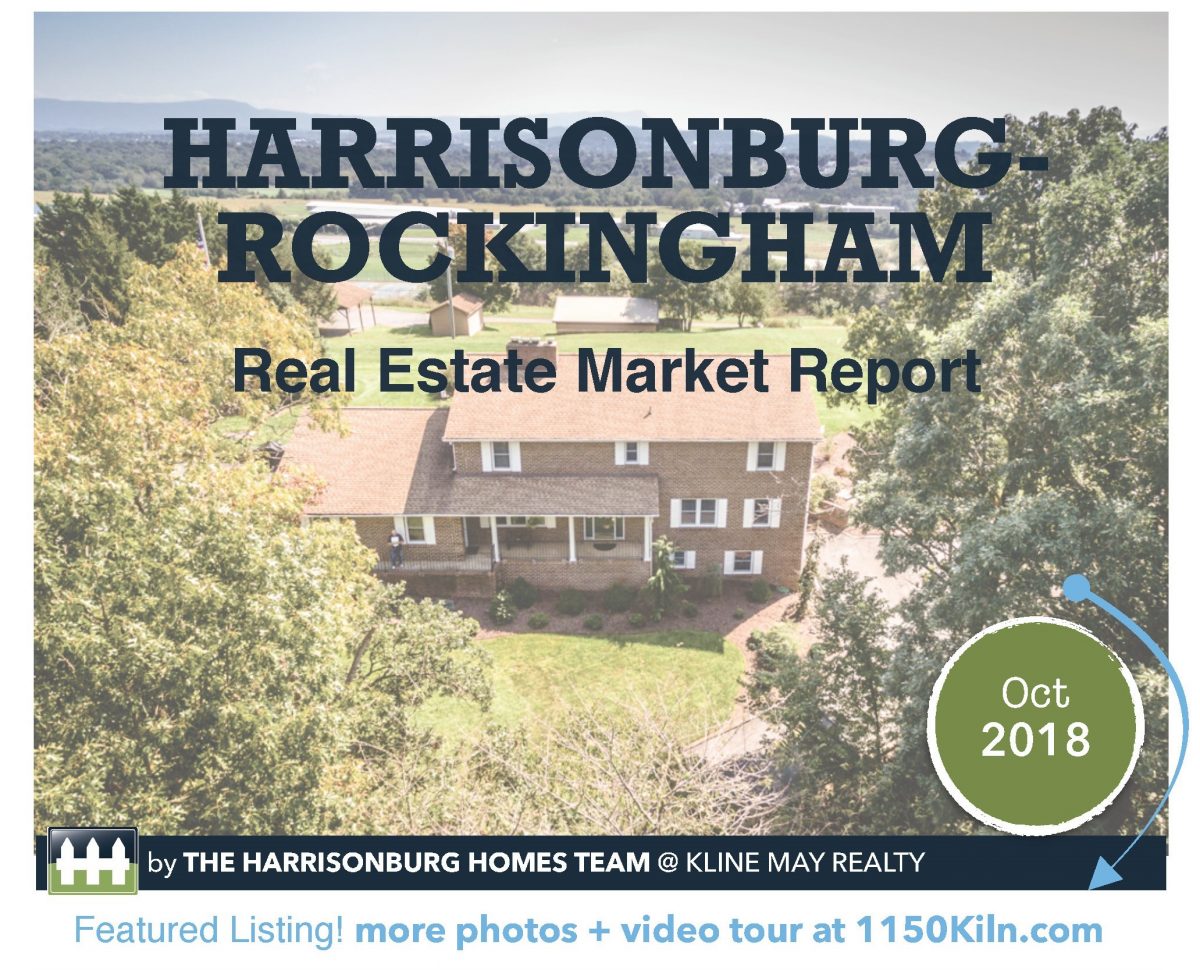 HARRISONBURG-ROCKINGHAM

Real Estate Market Report

Oct 2018

by THE HARRISONBURG HOMES TEAM @ KLINE MAY REALTY

Featured Listing! more photos + video tour at 1150Kiln.com